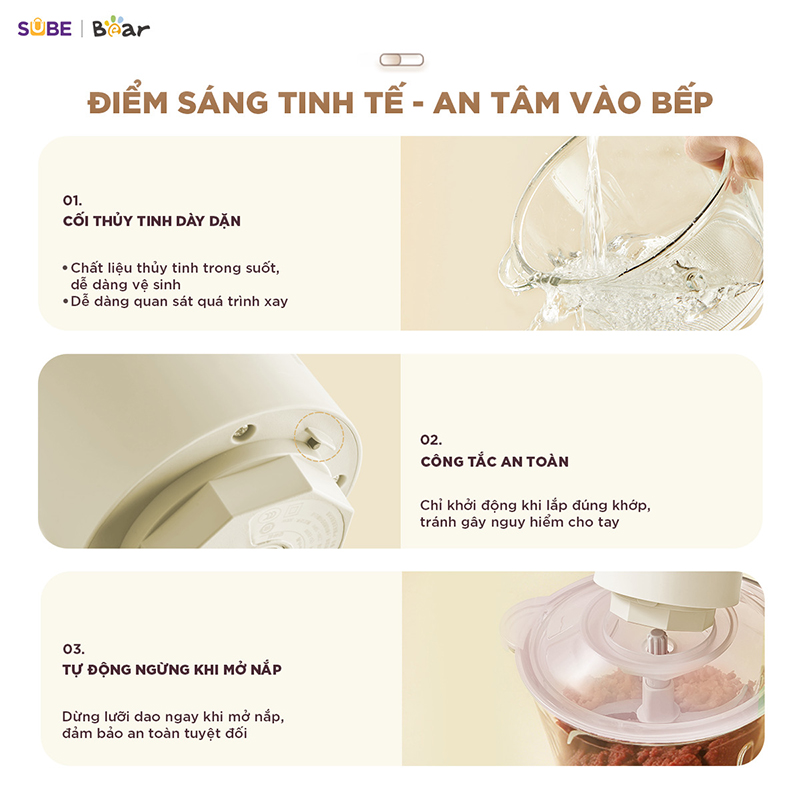 SUBE | Bear

ĐIỂM SÁNG TINH TẾ - AN TÂM VÀO BẾP

01.
CỐI THỦY TINH DÀY DẶN

• Chất liệu thủy tinh trong suốt, dễ dàng vệ sinh
• Dễ dàng quan sát quá trình xay

02.
CÔNG TẮC AN TOÀN

Chỉ khởi động khi lắp đúng khớp, tránh gây nguy hiểm cho tay

03.
TỰ ĐỘNG NGỪNG KHI MỞ NẮP

Dừng lưỡi dao ngay khi mở nắp, đảm bảo an toàn tuyệt đối