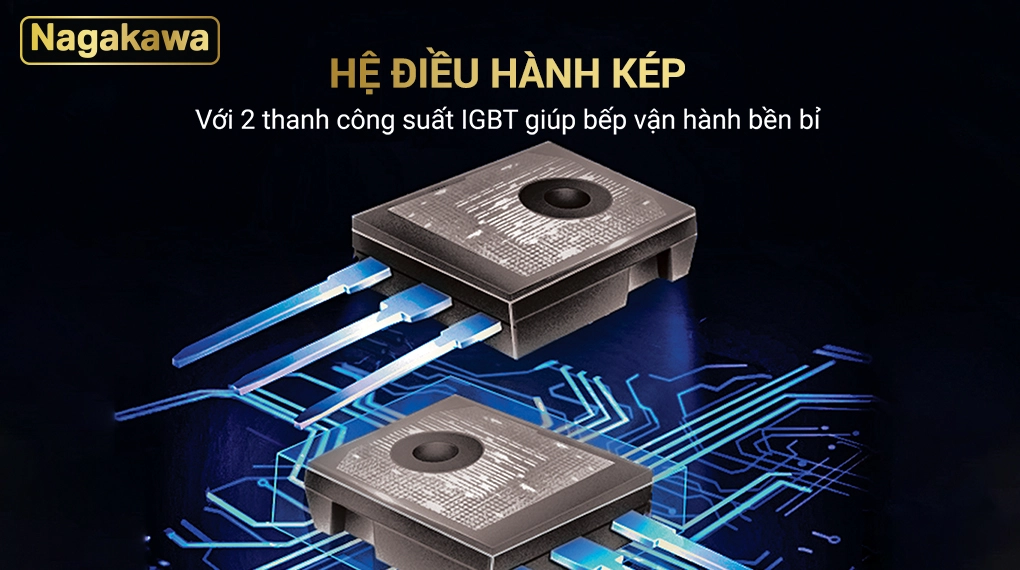 Nagakawa

HỆ ĐIỀU HÀNH KÉP

Với 2 thanh công suất IGBT giúp bếp vận hành bền bỉ