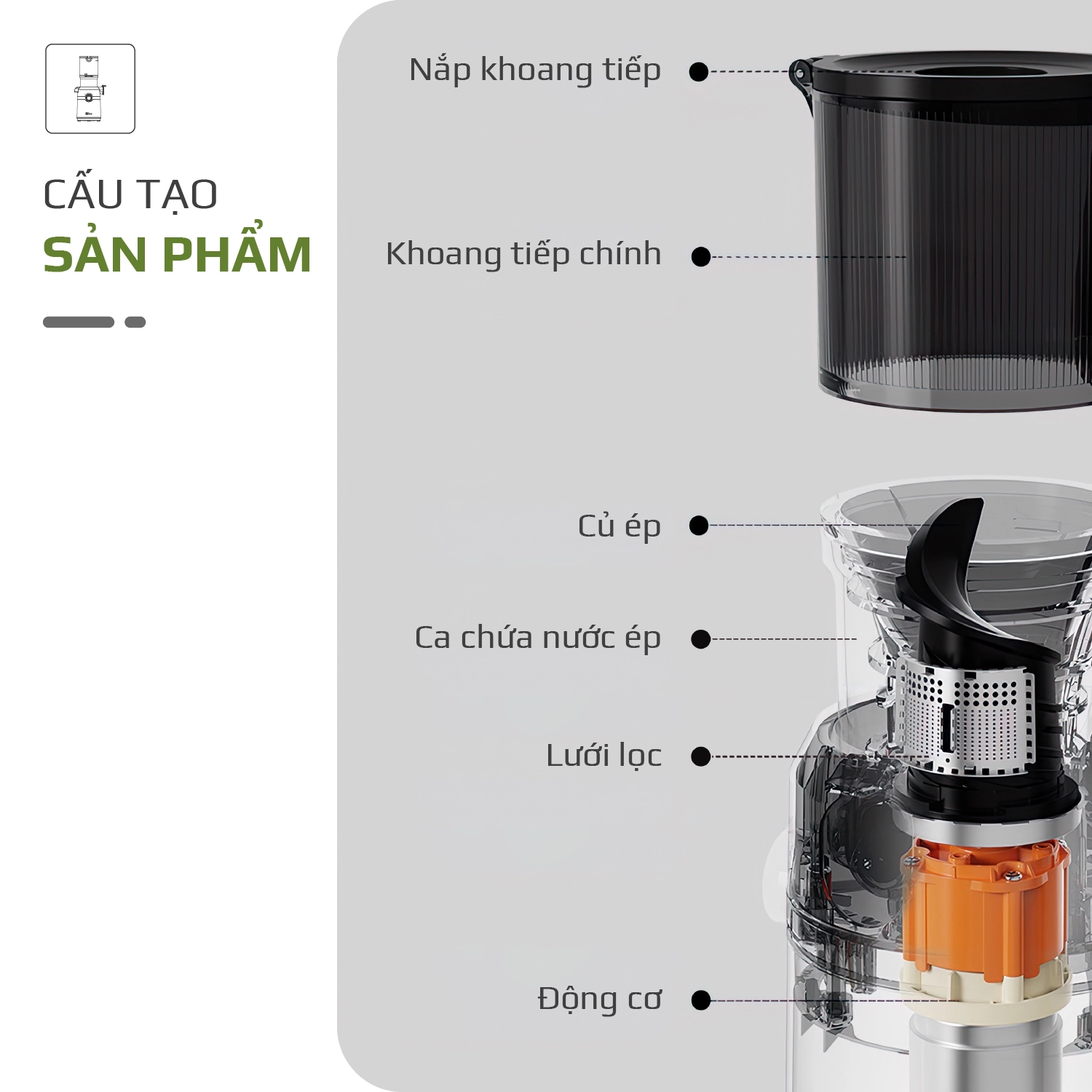 CẤU TẠO
SẢN PHẨM

Nắp khoang tiếp

Khoang tiếp chính

Củ ép

Ca chứa nước ép

Lưới lọc

Động cơ