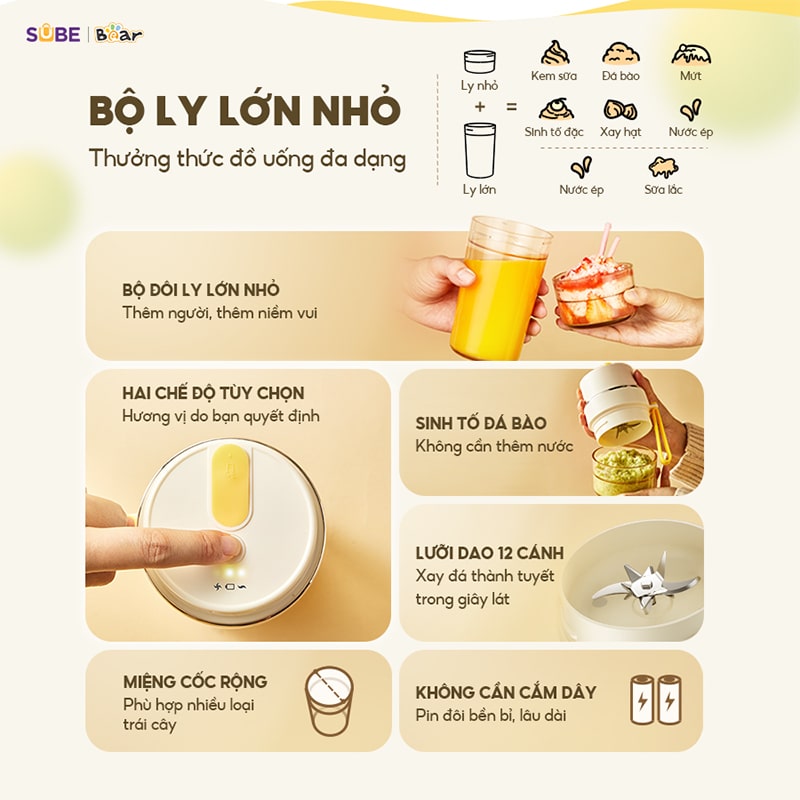 SUBE | Bear

BỘ LY LỚN NHỎ
Thưởng thức đồ uống đa dạng

Ly nhỏ
+
Ly lớn
=
Kem sữa
Đá bào
Mứt
Sinh tố đặc
Xay hạt
Nước ép
Nước ép
Sữa lắc

BỘ ĐÔI LY LỚN NHỎ
Thêm người, thêm niềm vui

HAI CHẾ ĐỘ TÙY CHỌN
Hương vị do bạn quyết định

SINH TỐ ĐÁ BÀO
Không cần thêm nước

LƯỠI DAO 12 CÁNH
Xay đá thành tuyết trong giây lát

MIỆNG CỐC RỘNG
Phù hợp nhiều loại trái cây

KHÔNG CẦN CẮM DÂY
Pin đôi bền bỉ, lâu dài